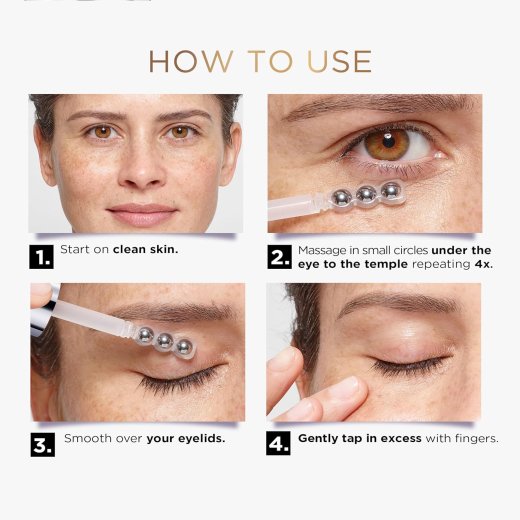 HOW TO USE

1. Start on clean skin.

2. Massage in small circles under the eye to the temple repeating 4x.

3. Smooth over your eyelids.

4. Gently tap in excess with fingers.